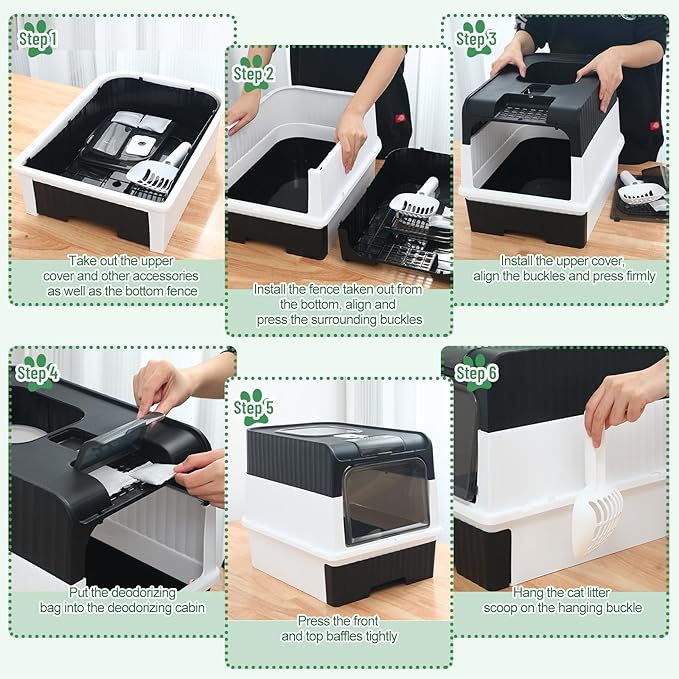 Step 1

Take out the upper cover and other accessories as well as the bottom fence

Step 2

Install the fence taken out from the bottom, align and press the surrounding buckles

Step 3

Install the upper cover, align the buckles and press firmly

Step 4

Put the deodorizing bag into the deodorizing cabin

Step 5

Press the front and top baffles tightly

Step 6

Hang the cat litter scoop on the hanging buckle