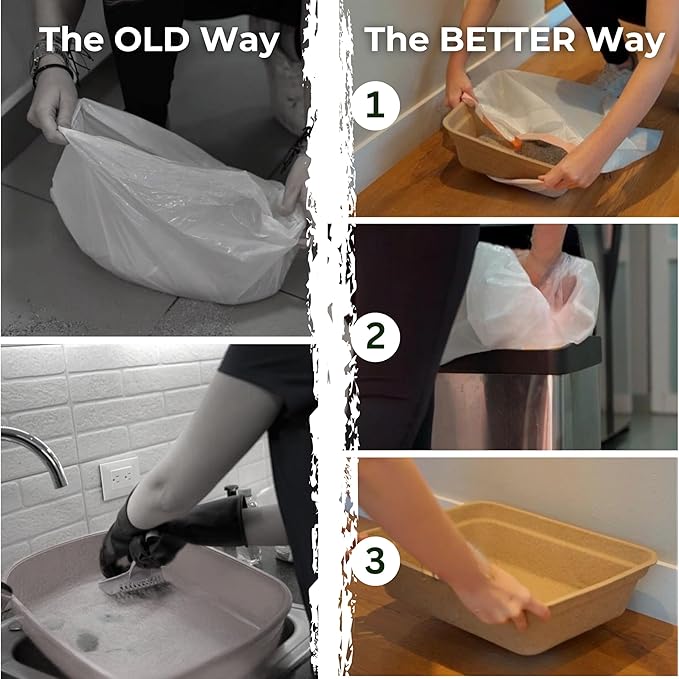 The OLD Way

The BETTER Way

1

2

3