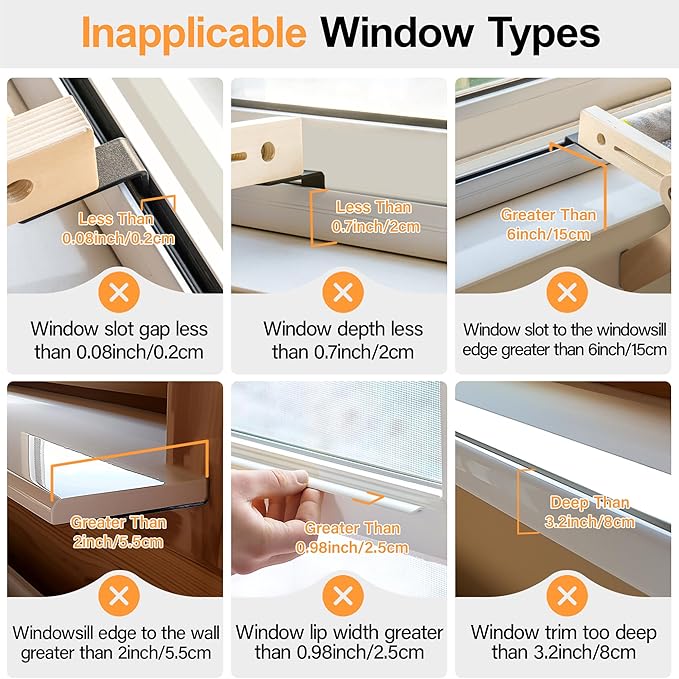 Inapplicable Window Types

Less Than 0.08inch/0.2cm

Window slot gap less than 0.08inch/0.2cm

Less Than 0.7inch/2cm

Window depth less than 0.7inch/2cm

Greater Than 6inch/15cm

Window slot to the windowsill edge greater than 6inch/15cm

Greater Than 2inch/5.5cm

Windowsill edge to the wall greater than 2inch/5.5cm

Greater Than 0.98inch/2.5cm

Window lip width greater than 0.98inch/2.5cm

Deep Than 3.2inch/8cm

Window trim too deep than 3.2inch/8cm