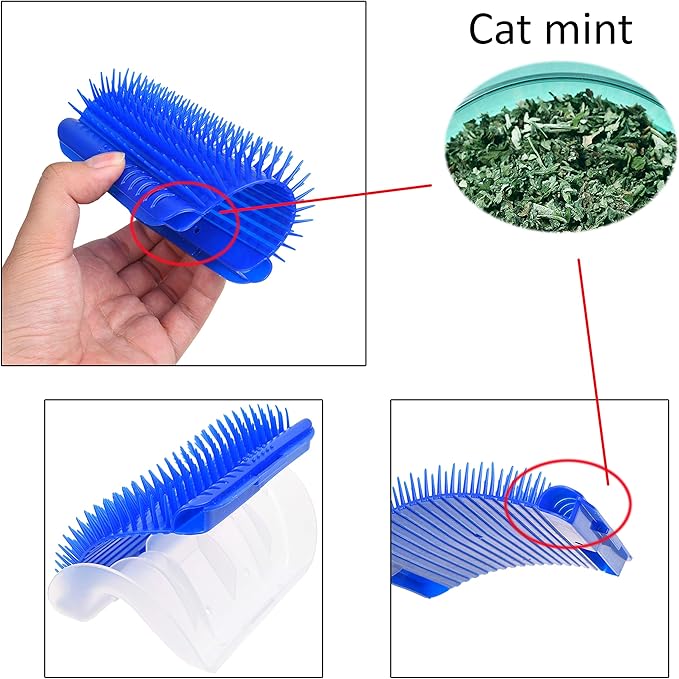 Cat mint