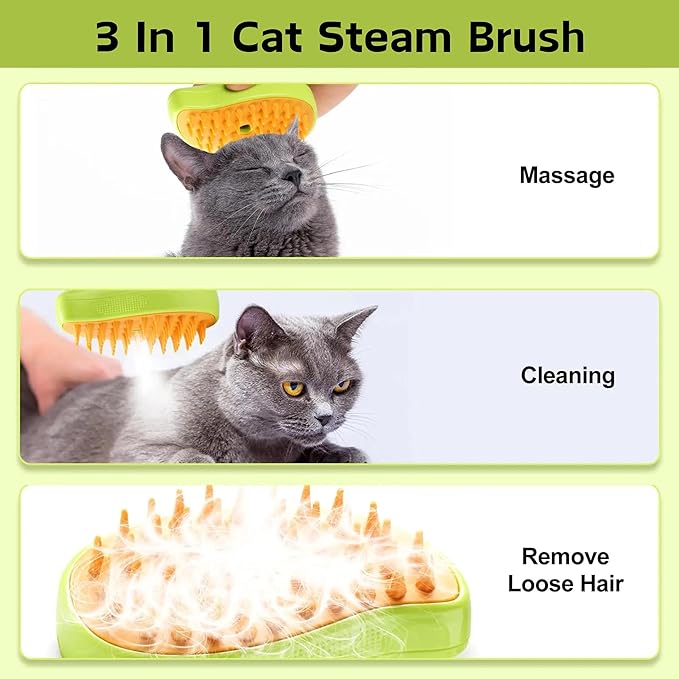 3 In 1 Cat Steam Brush

Massage

Cleaning

Remove Loose Hair