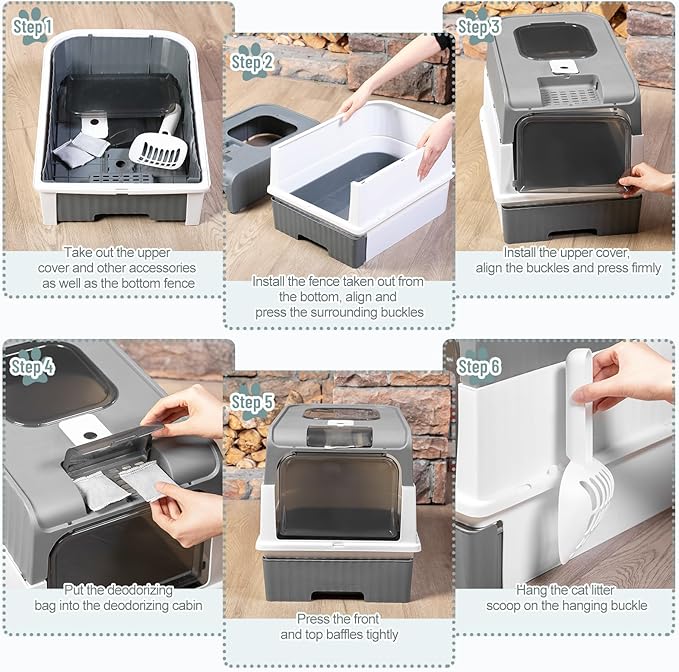 Step 1

Take out the upper cover and other accessories as well as the bottom fence

Step 2

Install the fence taken out from the bottom, align and press the surrounding buckles

Step 3

Install the upper cover, align the buckles and press firmly

Step 4

Put the deodorizing bag into the deodorizing cabin

Step 5

Press the front and top baffles tightly

Step 6

Hang the cat litter scoop on the hanging buckle