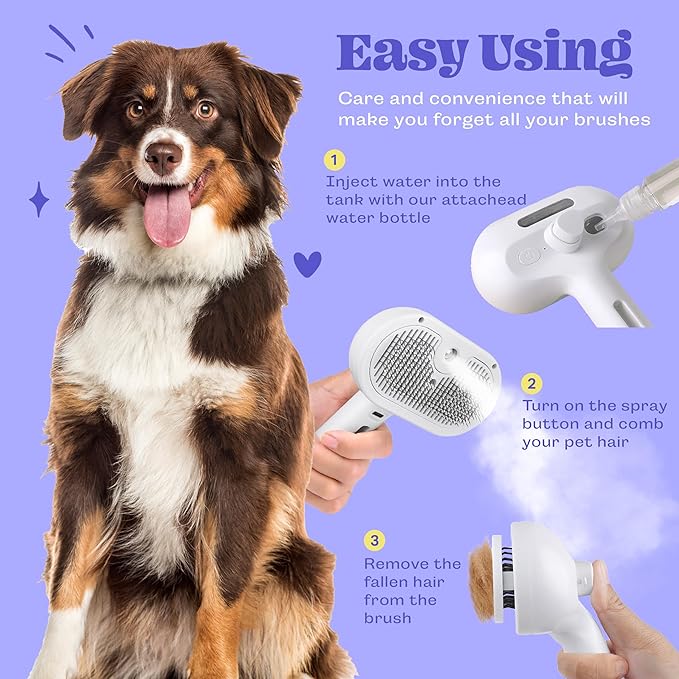 Easy Using

Care and convenience that will make you forget all your brushes

1
Inject water into the tank with our attachead water bottle

2
Turn on the spray button and comb your pet hair

3
Remove the fallen hair from the brush