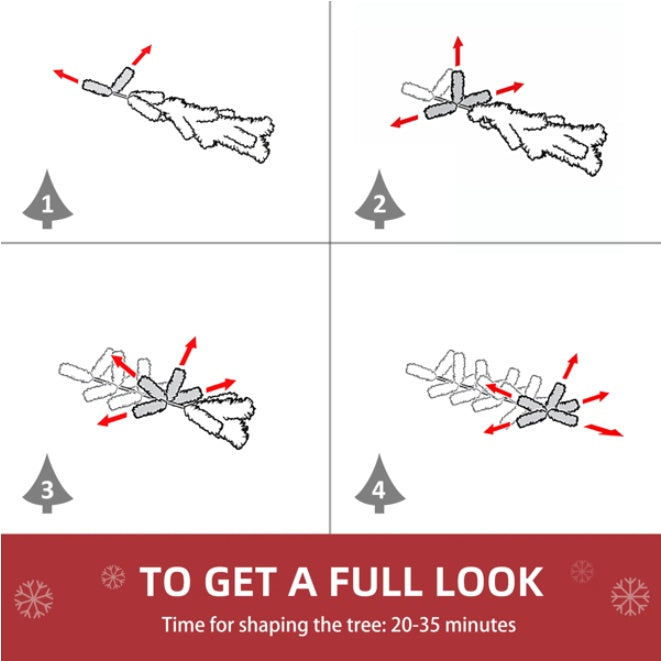 1

2

3

4

TO GET A FULL LOOK

Time for shaping the tree: 20-35 minutes