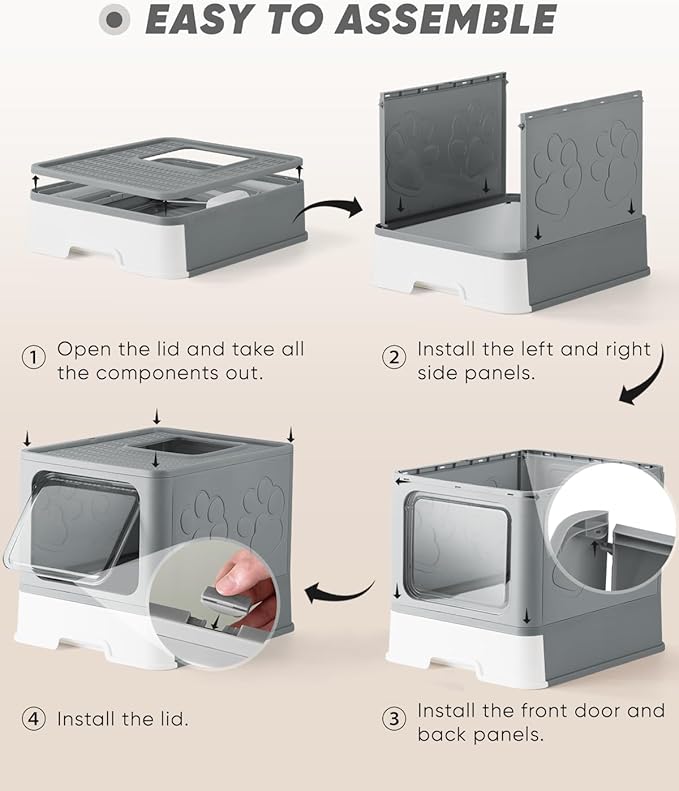 EASY TO ASSEMBLE

① Open the lid and take all the components out.

② Install the left and right side panels.

④ Install the lid.

③ Install the front door and back panels.