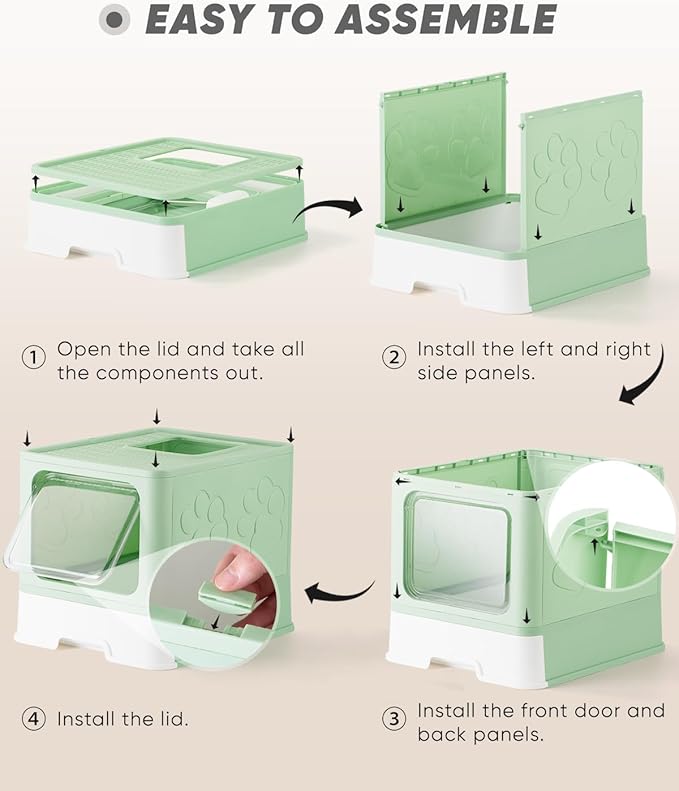 EASY TO ASSEMBLE

① Open the lid and take all the components out.

② Install the left and right side panels.

④ Install the lid.

③ Install the front door and back panels.