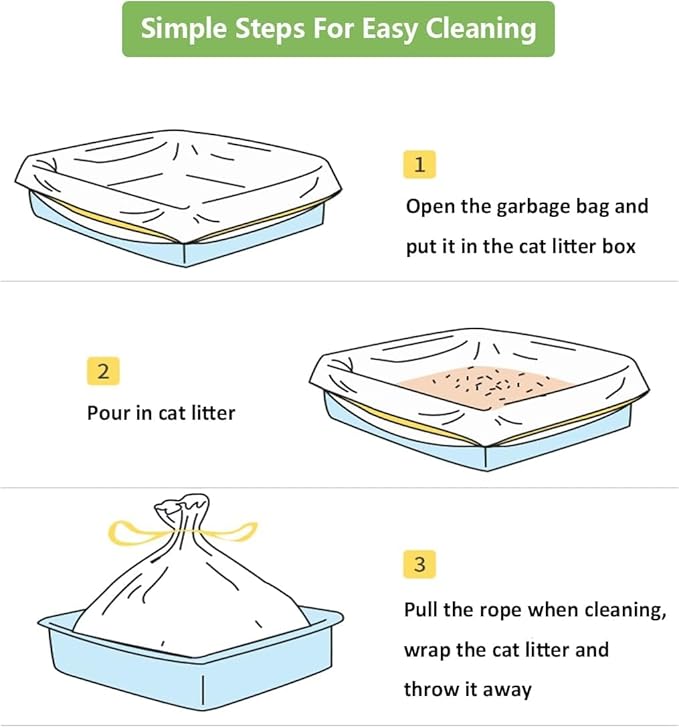 Simple Steps For Easy Cleaning

1

Open the garbage bag and put it in the cat litter box

2

Pour in cat litter

3

Pull the rope when cleaning, wrap the cat litter and throw it away