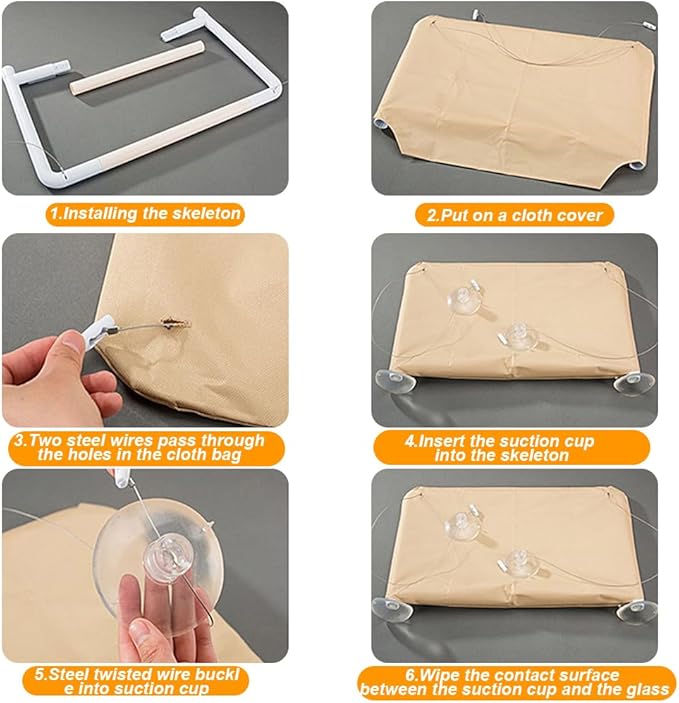 1.Installing the skeleton

2.Put on a cloth cover

3.Two steel wires pass through the holes in the cloth bag

4.Insert the suction cup into the skeleton

5.Steel twisted wire buckl e into suction cup

6.Wipe the contact surface between the suction cup and the glass