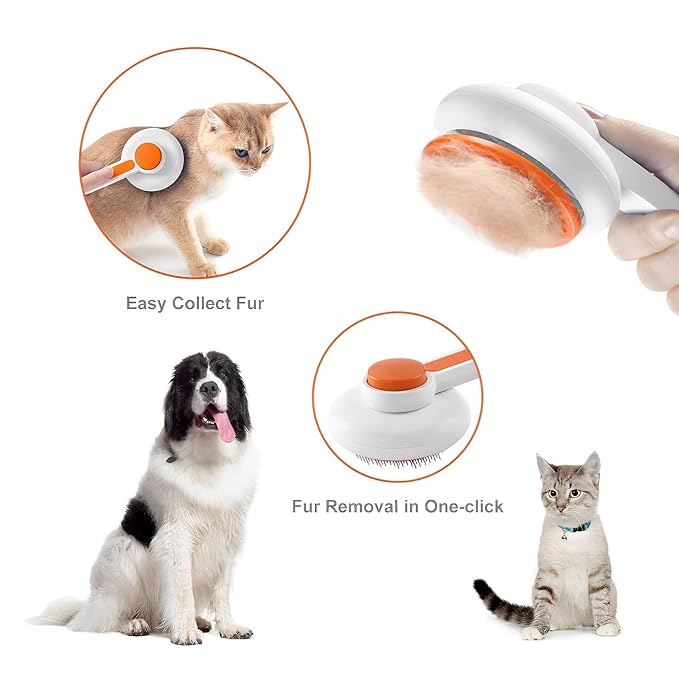 Easy Collect Fur

Fur Removal in One-click