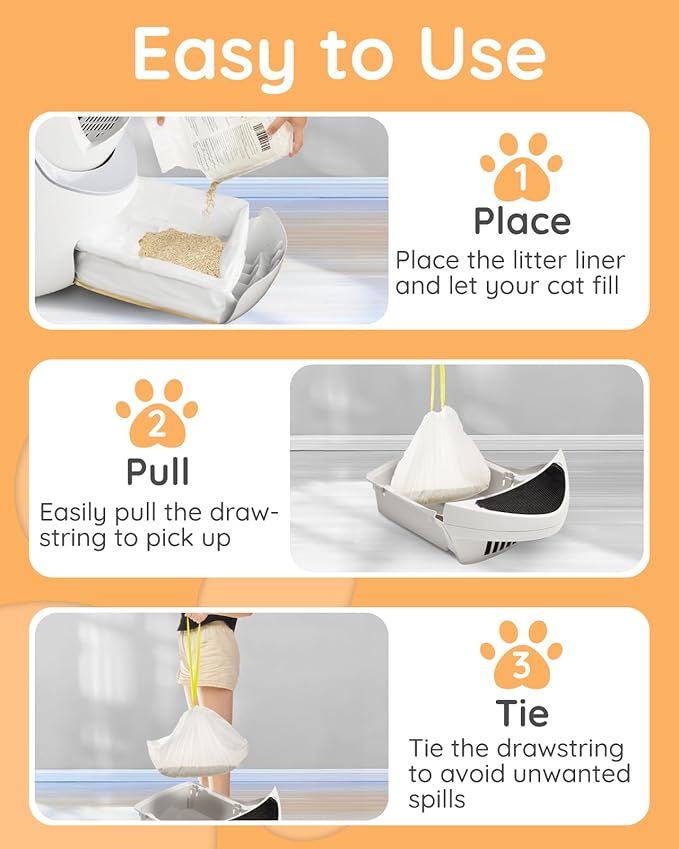 Easy to Use

1
Place
Place the litter liner and let your cat fill

2
Pull
Easily pull the drawstring to pick up

3
Tie
Tie the drawstring to avoid unwanted spills