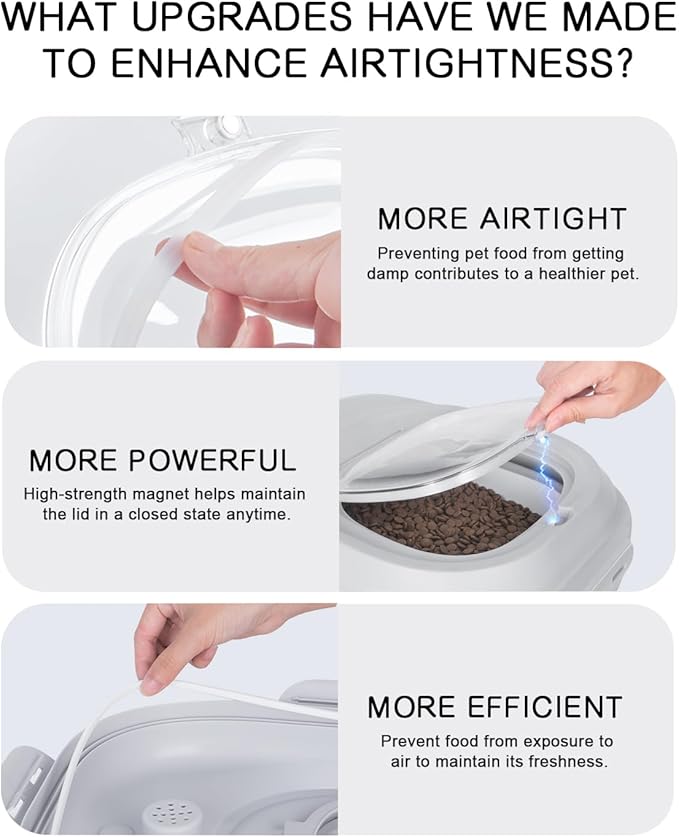 WHAT UPGRADES HAVE WE MADE TO ENHANCE AIRTIGHTNESS?

MORE AIRTIGHT
Preventing pet food from getting damp contributes to a healthier pet.

MORE POWERFUL
High-strength magnet helps maintain the lid in a closed state anytime.

MORE EFFICIENT
Prevent food from exposure to air to maintain its freshness.