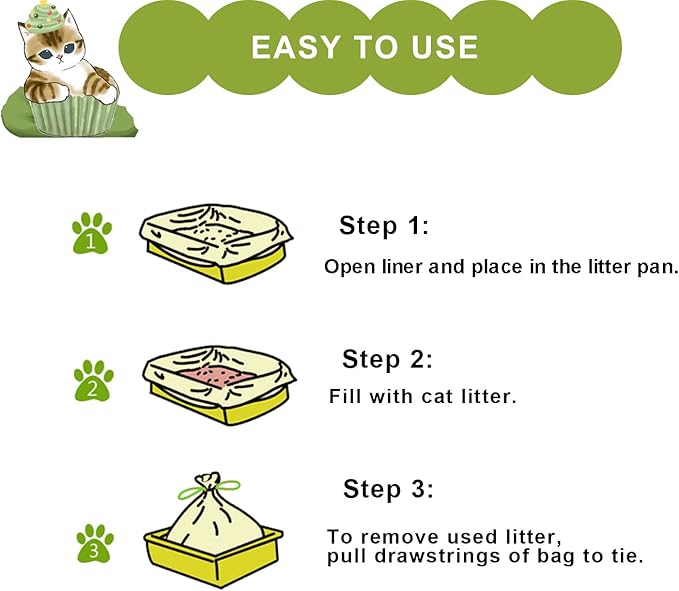 EASY TO USE

1

Step 1:

Open liner and place in the litter pan.

2

Step 2:

Fill with cat litter.

3

Step 3:

To remove used litter, pull drawstrings of bag to tie.