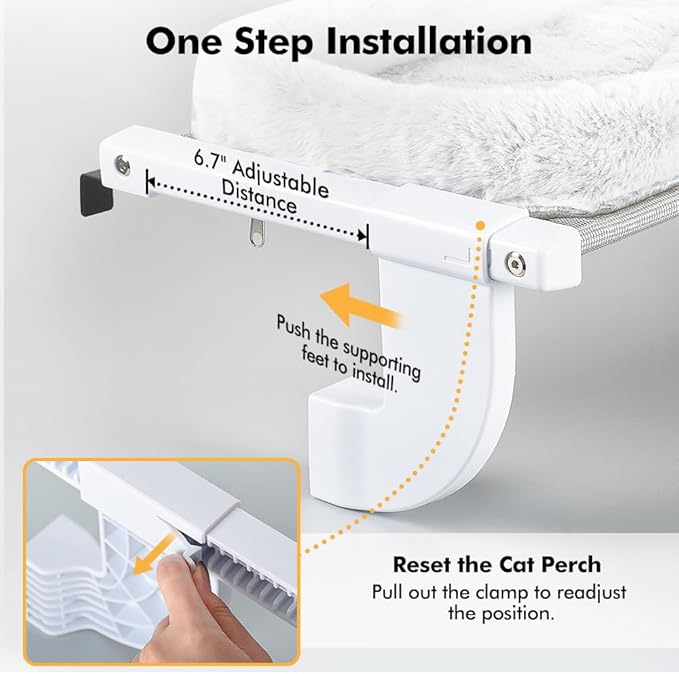 One Step Installation

6.7" Adjustable Distance

Push the supporting feet to install.

Reset the Cat Perch
Pull out the clamp to readjust the position.