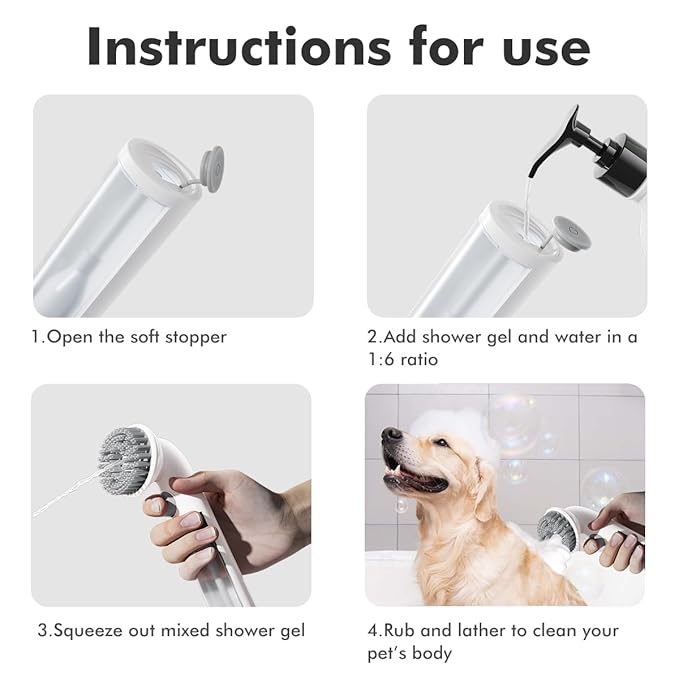 Instructions for use

1.Open the soft stopper

2.Add shower gel and water in a 1:6 ratio

3.Squeeze out mixed shower gel

4.Rub and lather to clean your pet's body