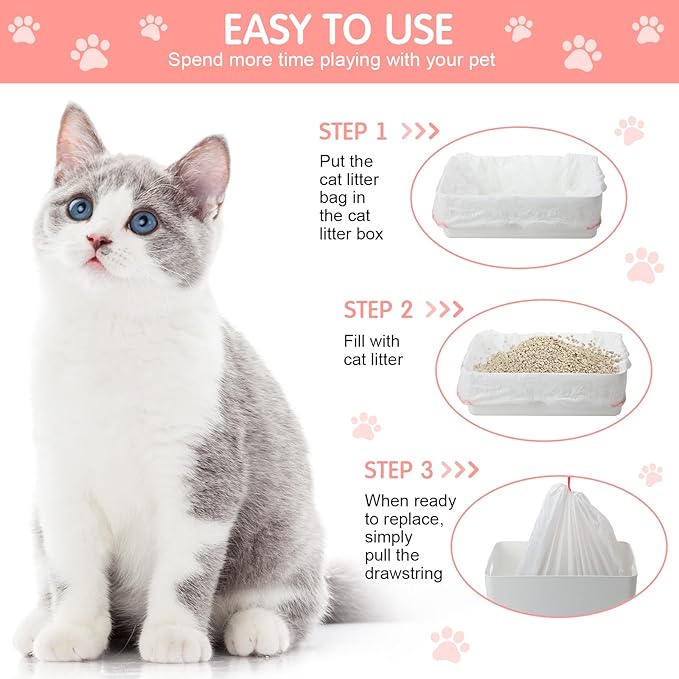 EASY TO USE
Spend more time playing with your pet

STEP 1 >>>
Put the cat litter bag in the cat litter box

STEP 2 >>>
Fill with cat litter

STEP 3 >>>
When ready to replace, simply pull the drawstring