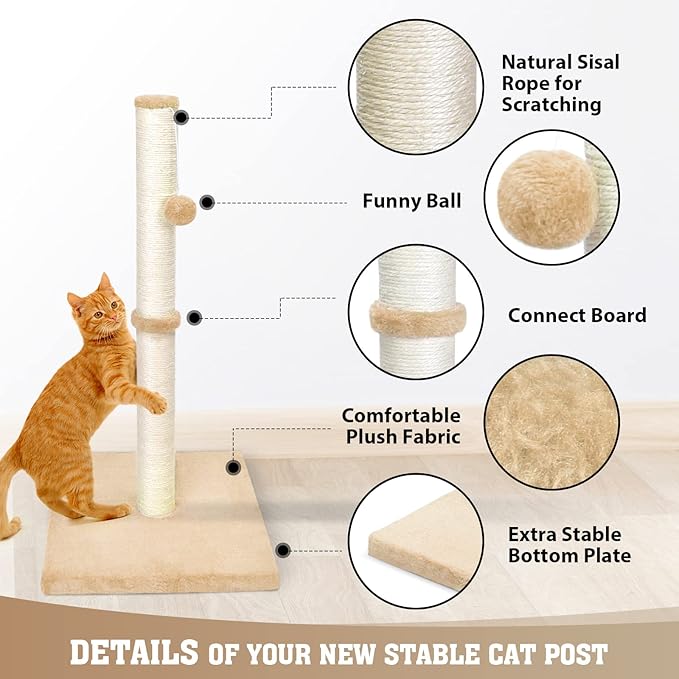 Natural Sisal Rope for Scratching

Funny Ball

Connect Board

Comfortable Plush Fabric

Extra Stable Bottom Plate

DETAILS OF YOUR NEW STABLE CAT POST