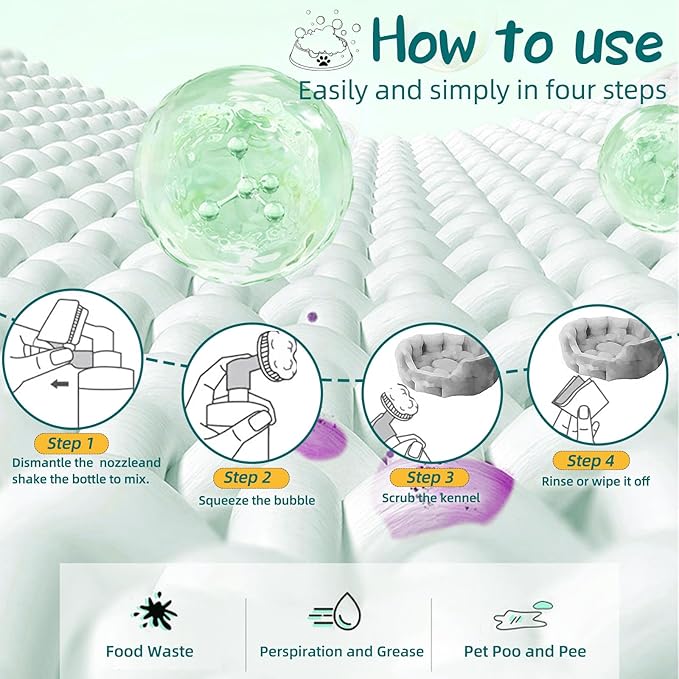 How to use
Easily and simply in four steps

Step 1
Dismantle the nozzleand shake the bottle to mix.

Step 2
Squeeze the bubble

Step 3
Scrub the kennel

Step 4
Rinse or wipe it off

Food Waste

Perspiration and Grease

Pet Poo and Pee