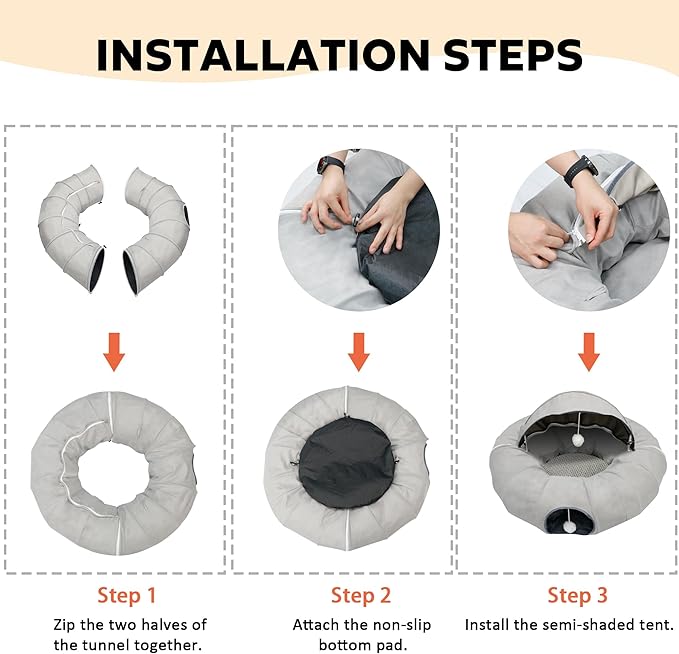 INSTALLATION STEPS

Step 1

Zip the two halves of the tunnel together.

Step 2

Attach the non-slip bottom pad.

Step 3

Install the semi-shaded tent.