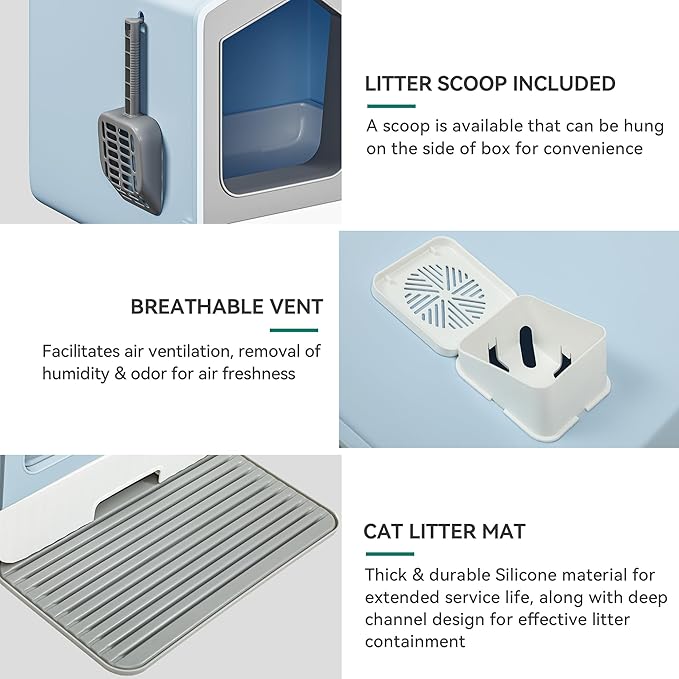 LITTER SCOOP INCLUDED

A scoop is available that can be hung on the side of box for convenience

BREATHABLE VENT

Facilitates air ventilation, removal of humidity & odor for air freshness

CAT LITTER MAT

Thick & durable Silicone material for extended service life, along with deep channel design for effective litter containment