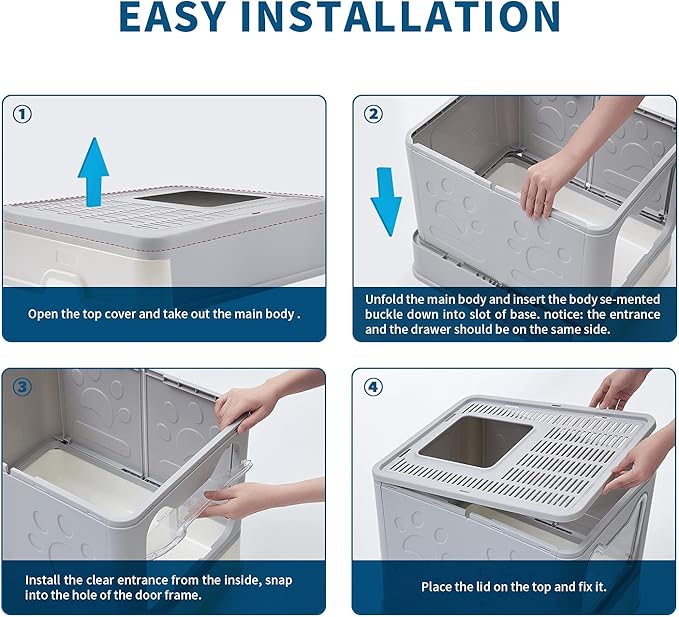 EASY INSTALLATION

①

Open the top cover and take out the main body .

②

Unfold the main body and insert the body se-mented buckle down into slot of base. notice: the entrance and the drawer should be on the same side.

③

Install the clear entrance from the inside, snap into the hole of the door frame.

④

Place the lid on the top and fix it.