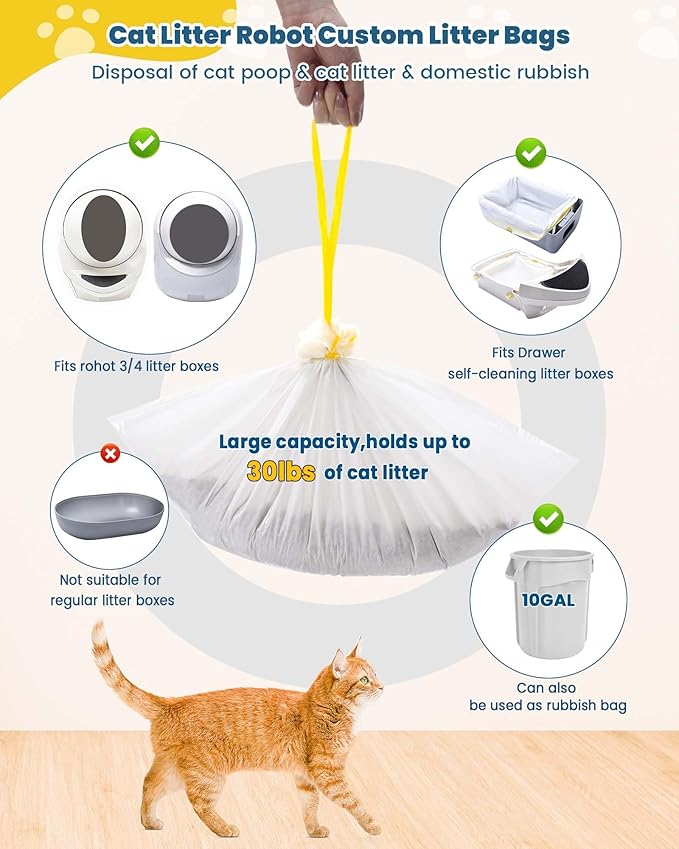 Cat Litter Robot Custom Litter Bags
Disposal of cat poop & cat litter & domestic rubbish

Fits rohot 3/4 litter boxes

Fits Drawer self-cleaning litter boxes

Large capacity,holds up to 30lbs of cat litter

Not suitable for regular litter boxes

10GAL

Can also be used as rubbish bag