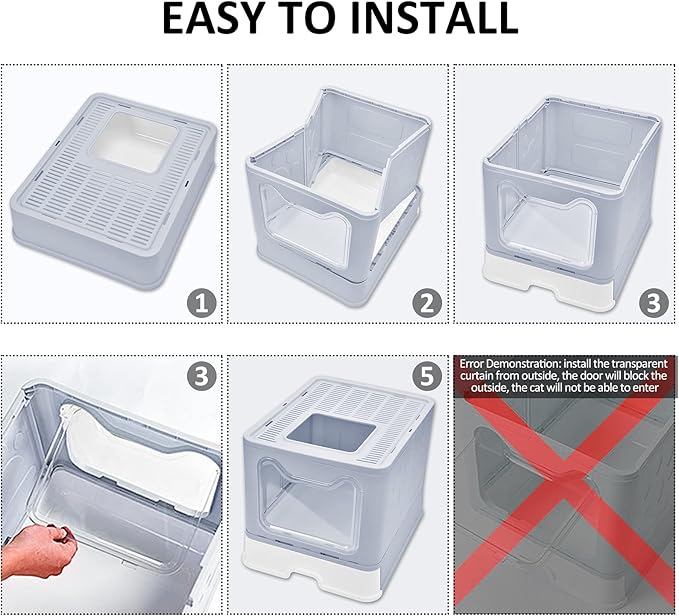 EASY TO INSTALL

1

2

3

3

5

Error Demonstration: install the transparent curtain from outside, the door will block the outside, the cat will not be able to enter