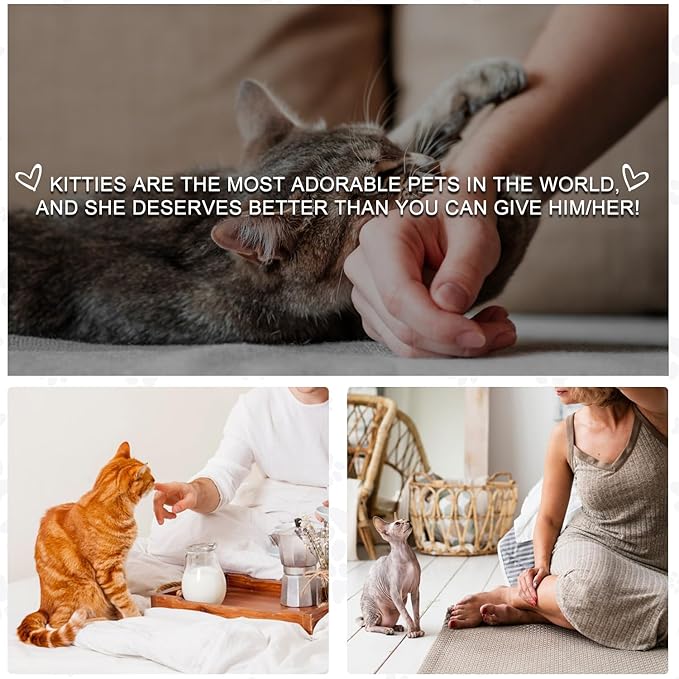 KITTIES ARE THE MOST ADORABLE PETS IN THE WORLD, AND SHE DESERVES BETTER THAN YOU CAN GIVE HIM/HER!