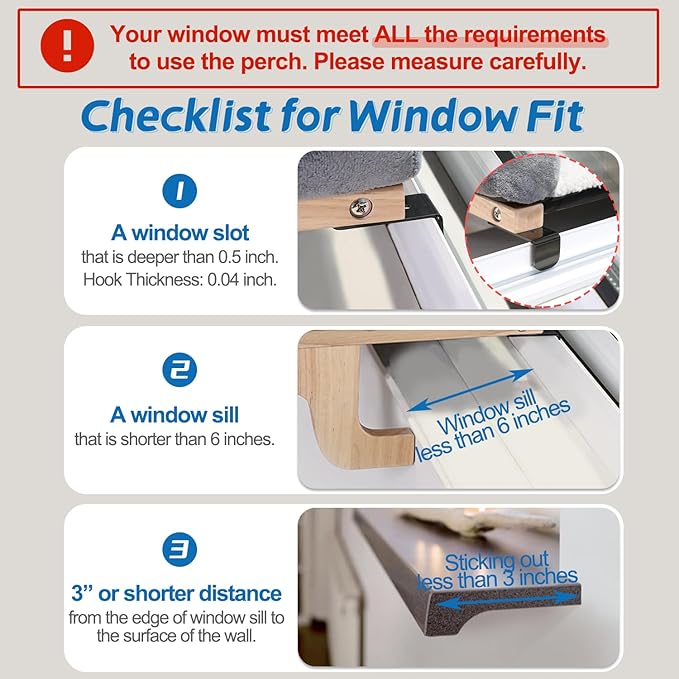 !

Your window must meet ALL the requirements to use the perch. Please measure carefully.

Checklist for Window Fit

1

A window slot
that is deeper than 0.5 inch.
Hook Thickness: 0.04 inch.

2

A window sill
that is shorter than 6 inches.

Window sill
less than 6 inches

3

3” or shorter distance
from the edge of window sill to the surface of the wall.

Sticking out
less than 3 inches