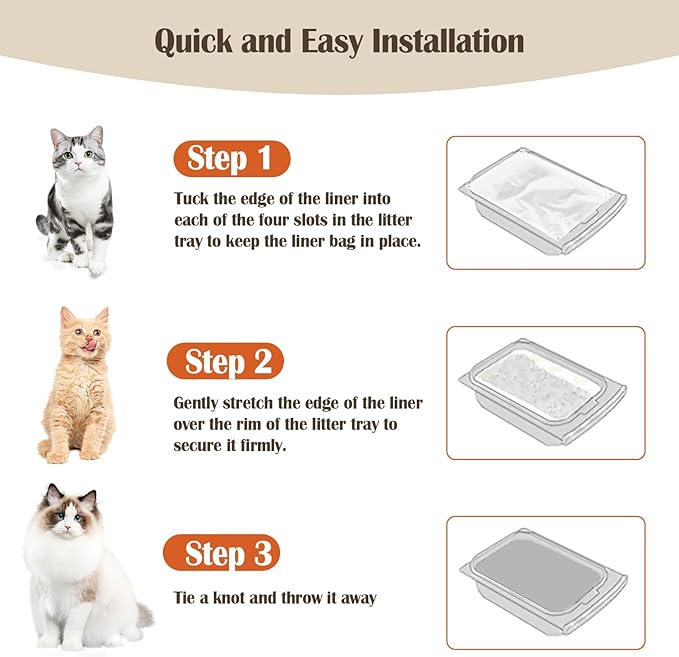 Quick and Easy Installation

Step 1

Tuck the edge of the liner into each of the four slots in the litter tray to keep the liner bag in place.

Step 2

Gently stretch the edge of the liner over the rim of the litter tray to secure it firmly.

Step 3

Tie a knot and throw it away