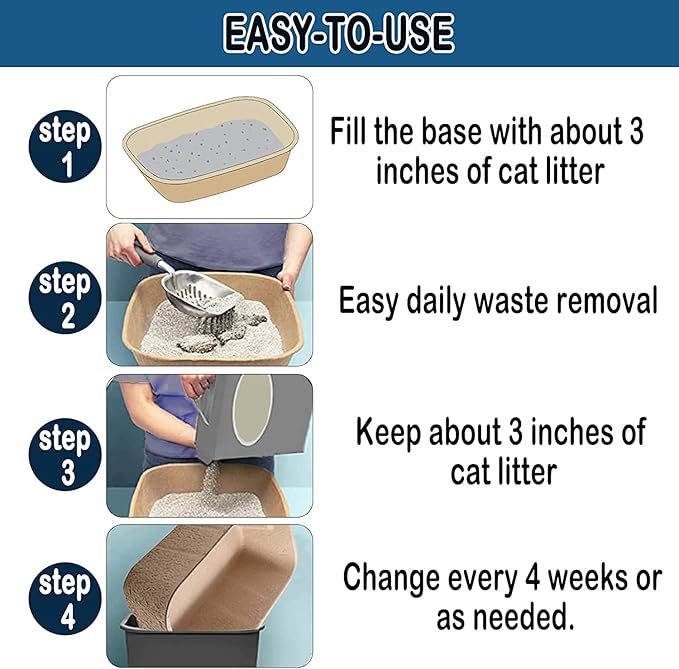 EASY-TO-USE

step 1

Fill the base with about 3 inches of cat litter

step 2

Easy daily waste removal

step 3

Keep about 3 inches of cat litter

step 4

Change every 4 weeks or as needed.