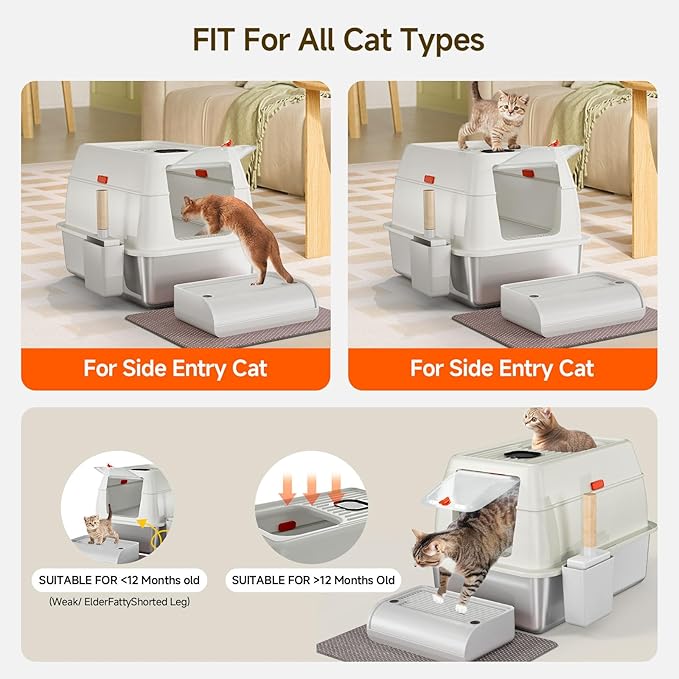 FIT For All Cat Types

For Side Entry Cat

For Side Entry Cat

SUITABLE FOR <12 Months old

(Weak/ ElderFattyShorted Leg)

SUITABLE FOR >12 Months Old