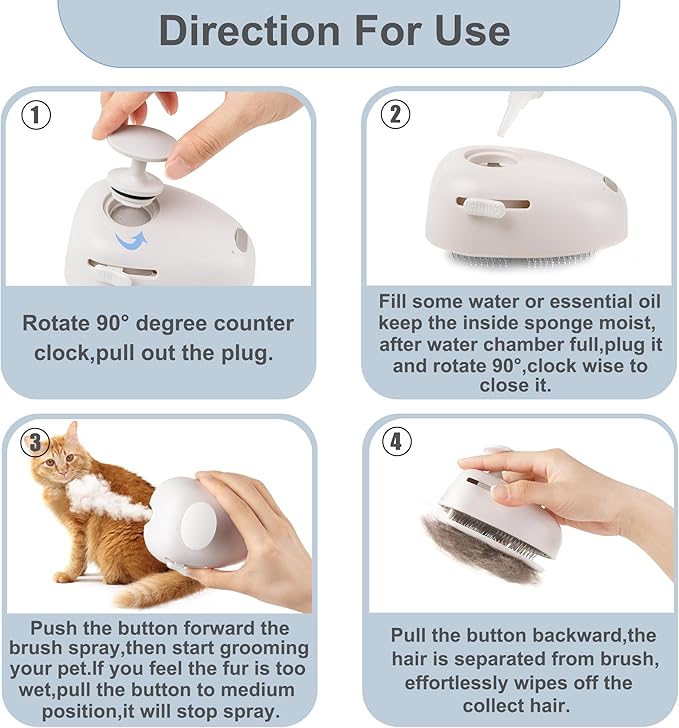 Direction For Use

①

Rotate 90° degree counter clock,pull out the plug.

②

Fill some water or essential oil keep the inside sponge moist, after water chamber full,plug it and rotate 90°,clock wise to close it.

③

Push the button forward the brush spray,then start grooming your pet.If you feel the fur is too wet,pull the button to medium position,it will stop spray.

④

Pull the button backward,the hair is separated from brush, effortlessly wipes off the collect hair.