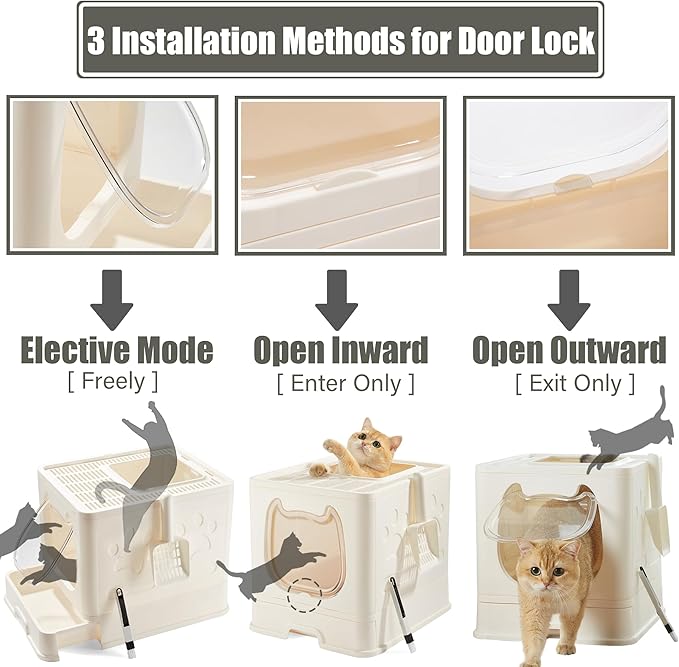 3 Installation Methods for Door Lock

Elective Mode
[ Freely ]

Open Inward
[ Enter Only ]

Open Outward
[ Exit Only ]