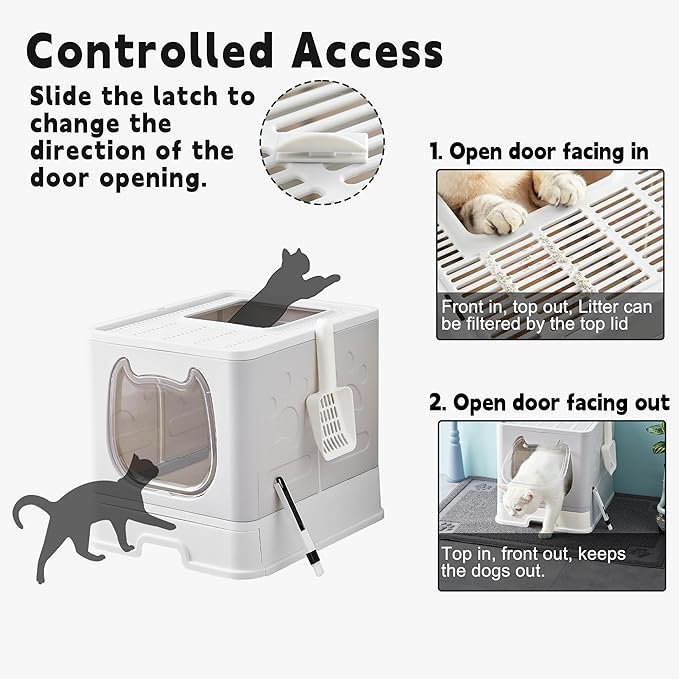 Controlled Access

Slide the latch to change the direction of the door opening.

1. Open door facing in

Front in, top out, Litter can be filtered by the top lid

2. Open door facing out

Top in, front out, keeps the dogs out.