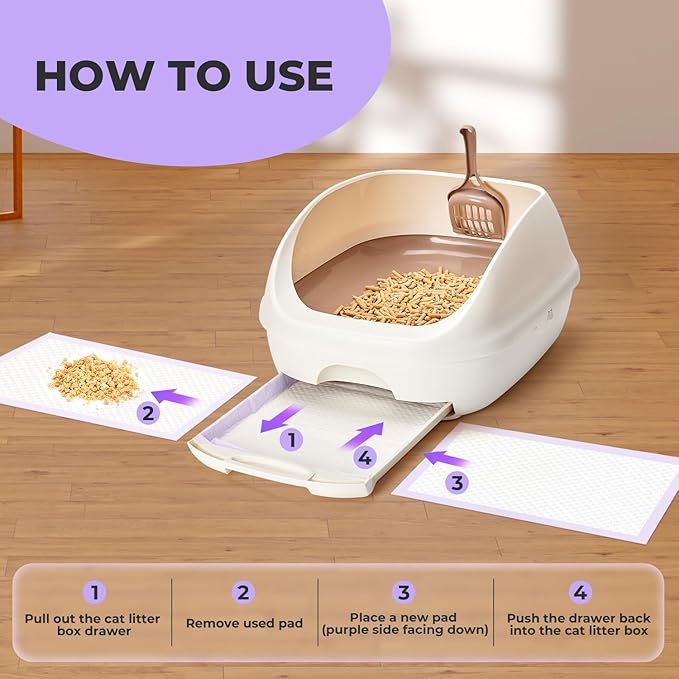 HOW TO USE

2

1

4

3

1
Pull out the cat litter box drawer

2
Remove used pad

3
Place a new pad (purple side facing down)

4
Push the drawer back into the cat litter box