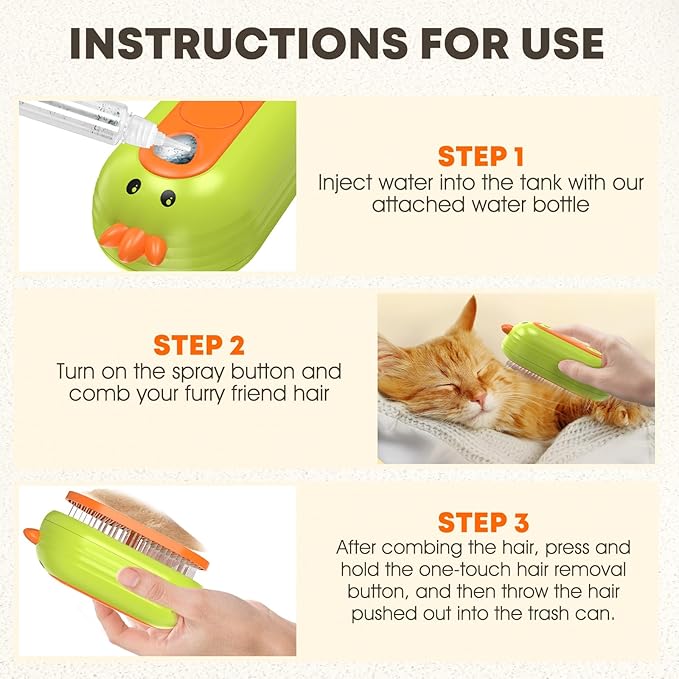 INSTRUCTIONS FOR USE

STEP 1
Inject water into the tank with our attached water bottle

STEP 2
Turn on the spray button and comb your furry friend hair

STEP 3
After combing the hair, press and hold the one-touch hair removal button, and then throw the hair pushed out into the trash can.