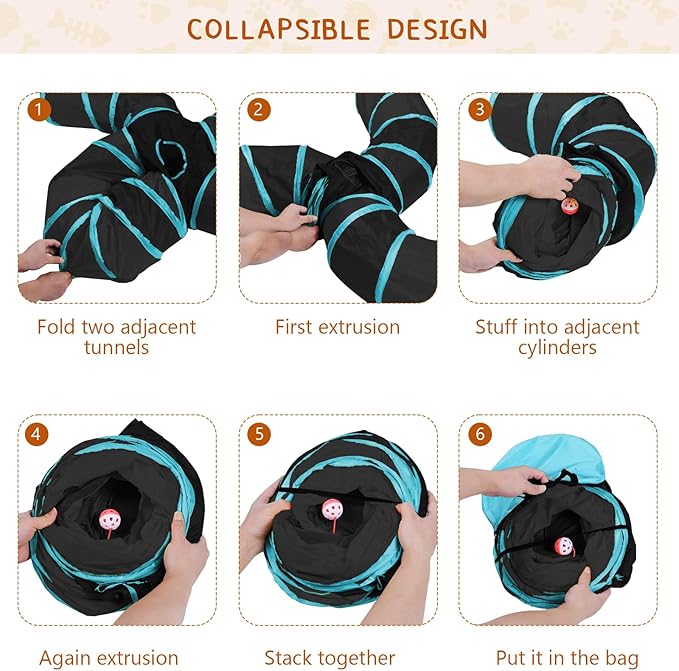 COLLAPSIBLE DESIGN

1

Fold two adjacent tunnels

2

First extrusion

3

Stuff into adjacent cylinders

4

Again extrusion

5

Stack together

6

Put it in the bag