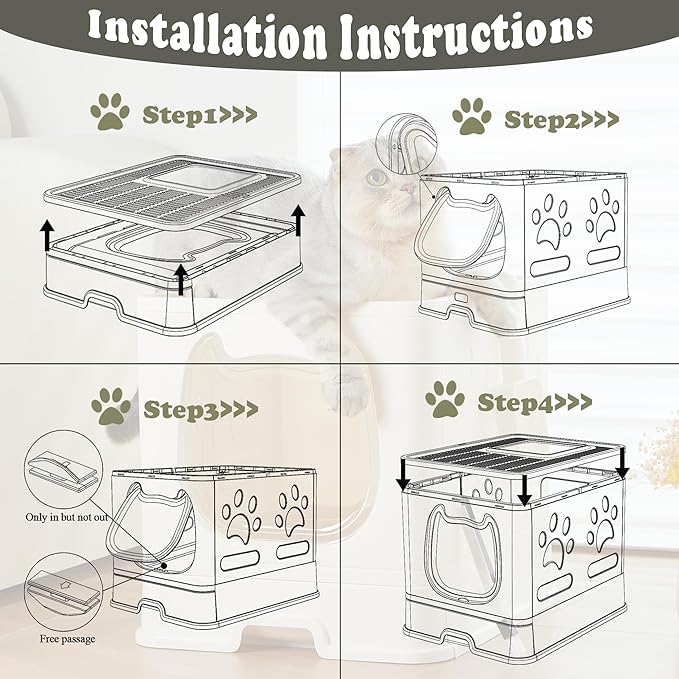 Installation Instructions

Step1>>>

Step2>>>

Step3>>>

Only in but not out

Free passage

Step4>>>