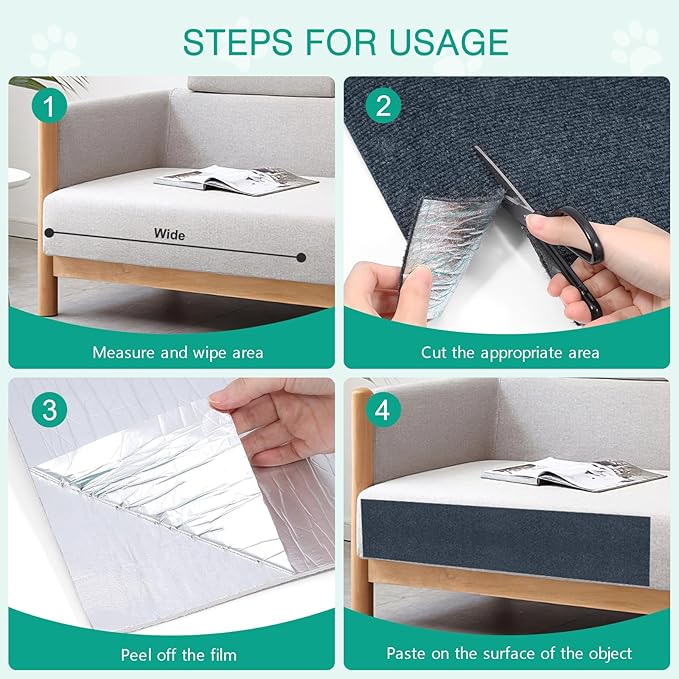 STEPS FOR USAGE

1

Wide

Measure and wipe area

2

Cut the appropriate area

3

Peel off the film

4

Paste on the surface of the object