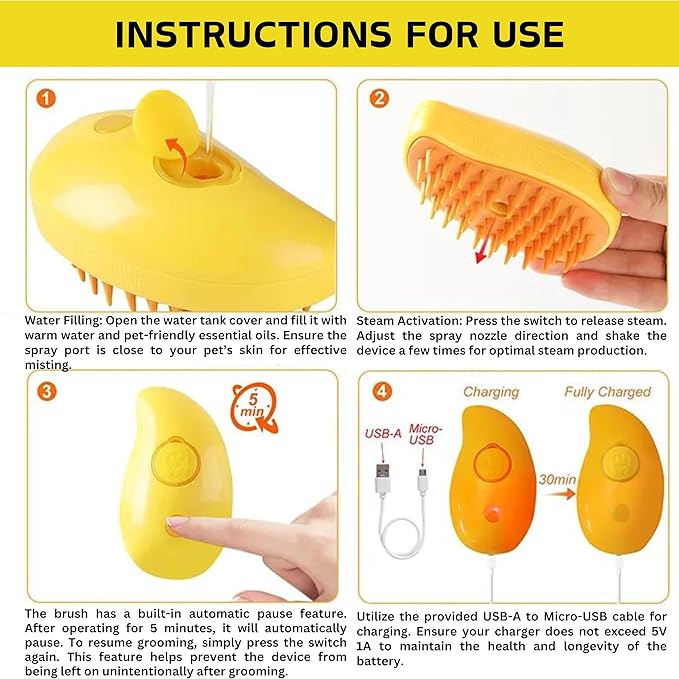 INSTRUCTIONS FOR USE

1

Water Filling: Open the water tank cover and fill it with warm water and pet-friendly essential oils. Ensure the spray port is close to your pet's skin for effective misting.

2

Steam Activation: Press the switch to release steam. Adjust the spray nozzle direction and shake the device a few times for optimal steam production.

3

5 min

The brush has a built-in automatic pause feature. After operating for 5 minutes, it will automatically pause. To resume grooming, simply press the switch again. This feature helps prevent the device from being left on unintentionally after grooming.

4

Charging

Fully Charged

USB-A

Micro-USB

30min

Utilize the provided USB-A to Micro-USB cable for charging. Ensure your charger does not exceed 5V 1A to maintain the health and longevity of the battery.