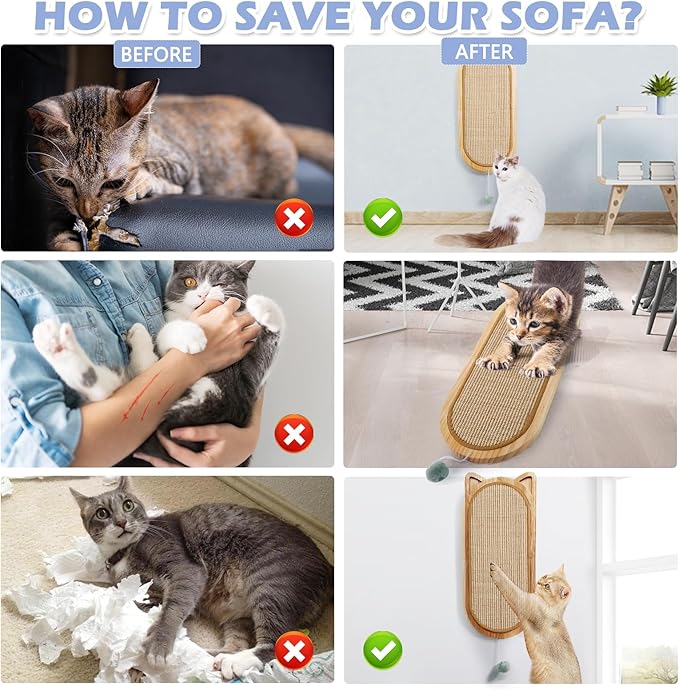 HOW TO SAVE YOUR SOFA?

BEFORE

AFTER