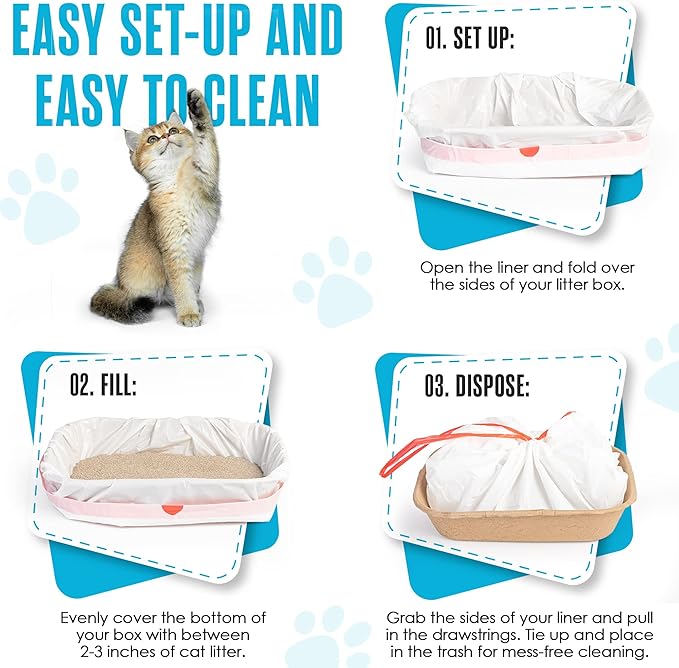 EASY SET-UP AND EASY TO CLEAN

01. SET UP:

Open the liner and fold over the sides of your litter box.

02. FILL:

Evenly cover the bottom of your box with between 2-3 inches of cat litter.

03. DISPOSE:

Grab the sides of your liner and pull in the drawstrings. Tie up and place in the trash for mess-free cleaning.