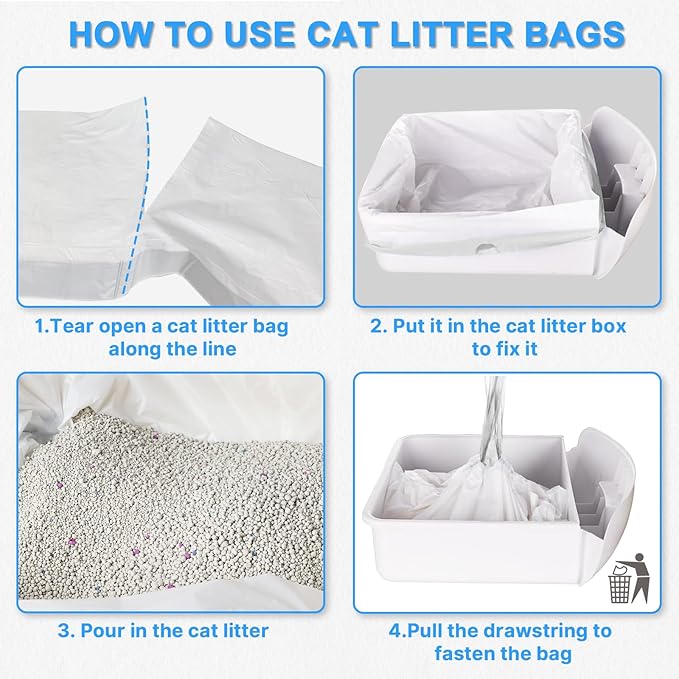 HOW TO USE CAT LITTER BAGS

1.Tear open a cat litter bag along the line

2. Put it in the cat litter box to fix it

3. Pour in the cat litter

4.Pull the drawstring to fasten the bag