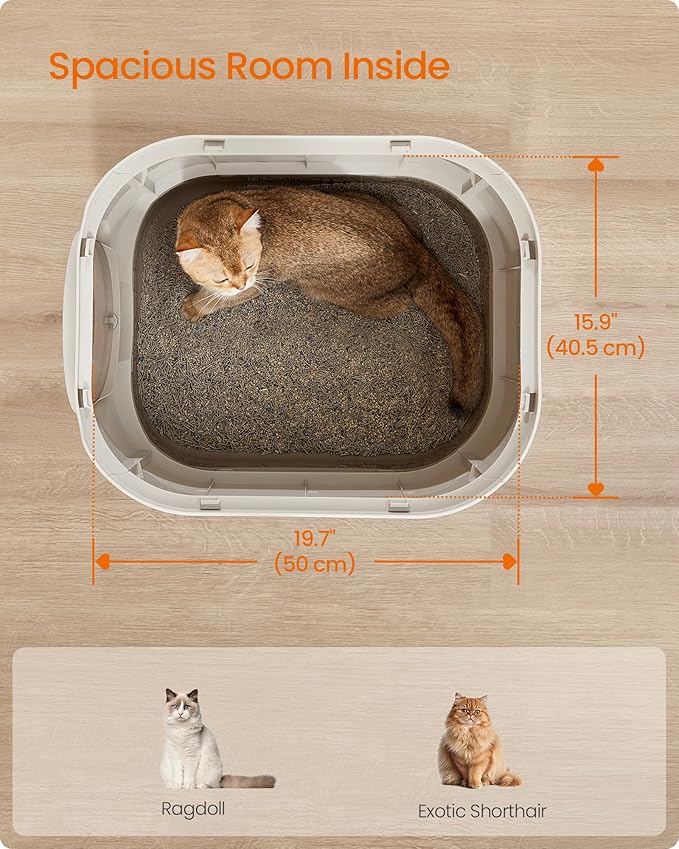 Spacious Room Inside

15.9"
(40.5 cm)

19.7"
(50 cm)

Ragdoll

Exotic Shorthair